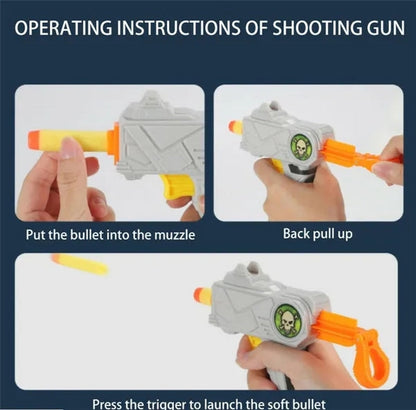 OPERATING INSTRUCTIONS OF SHOOTING GUN

Put the bullet into the muzzle

Back pull up

Press the trigger to launch the soft bullet