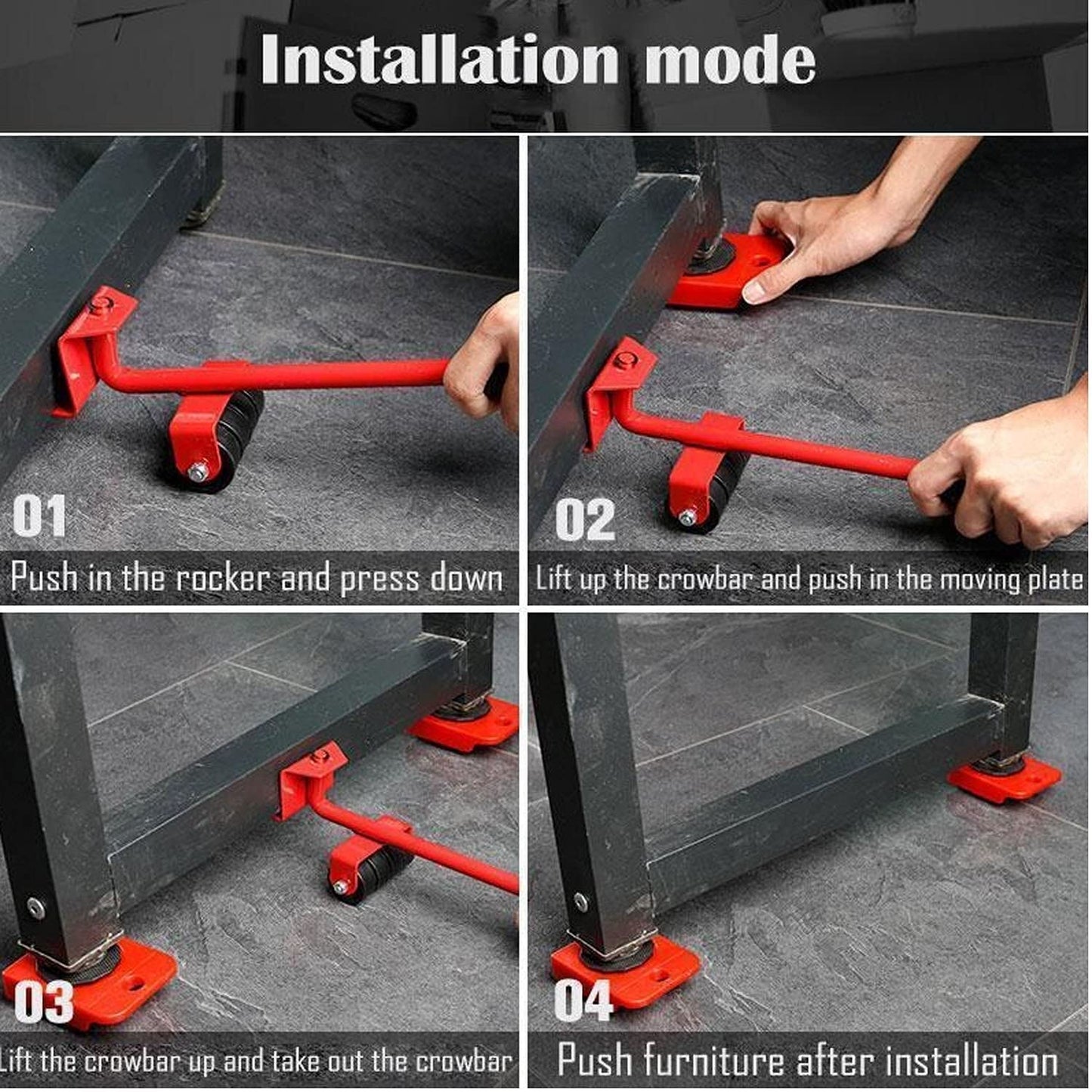 Installation mode

01
Push in the rocker and press down

02
Lift up the crowbar and push in the moving plate

03
Lift the crowbar up and take out the crowbar

04
Push furniture after installation