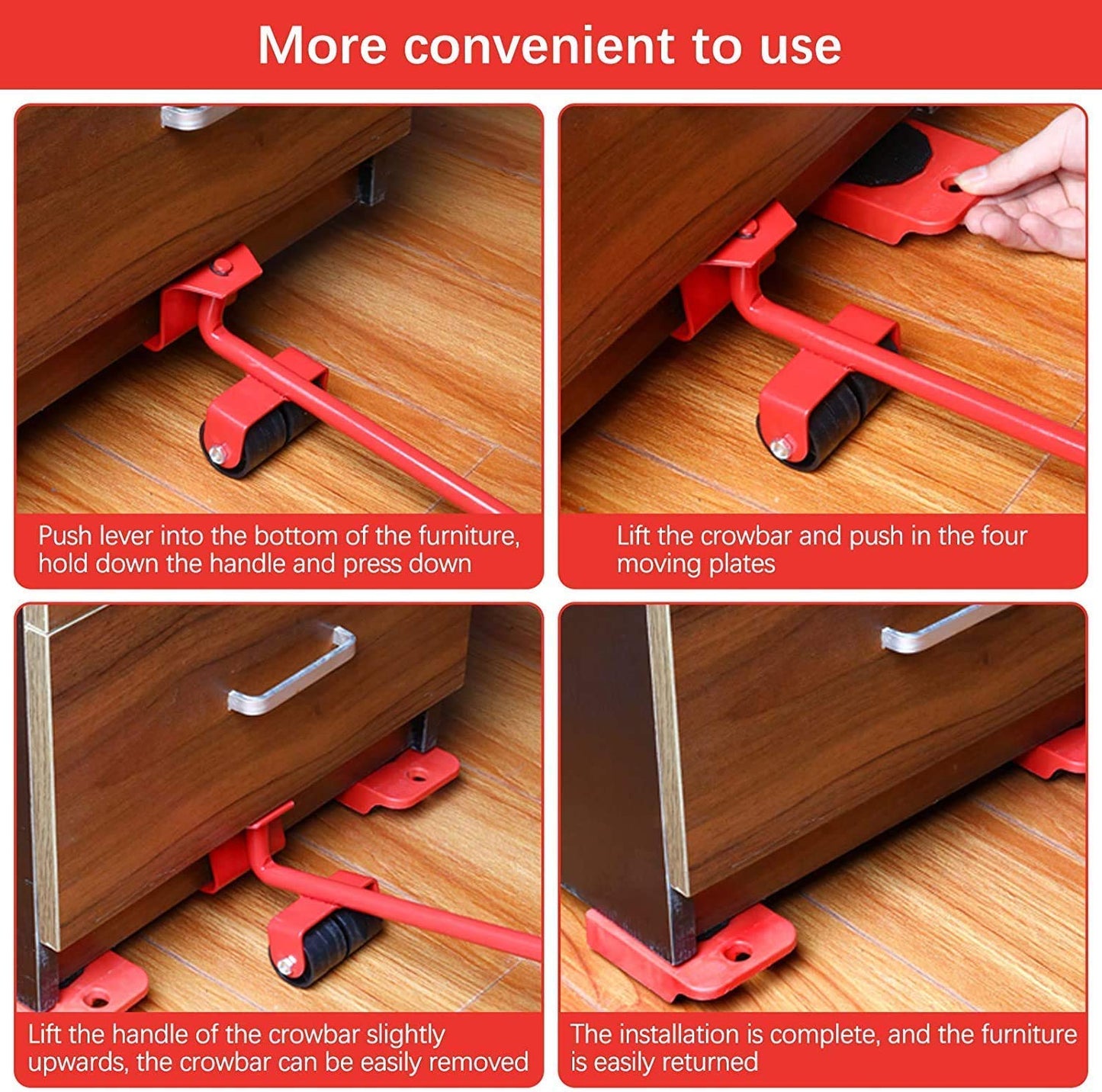 More convenient to use

Push lever into the bottom of the furniture, hold down the handle and press down

Lift the crowbar and push in the four moving plates

Lift the handle of the crowbar slightly upwards, the crowbar can be easily removed

The installation is complete, and the furniture is easily returned